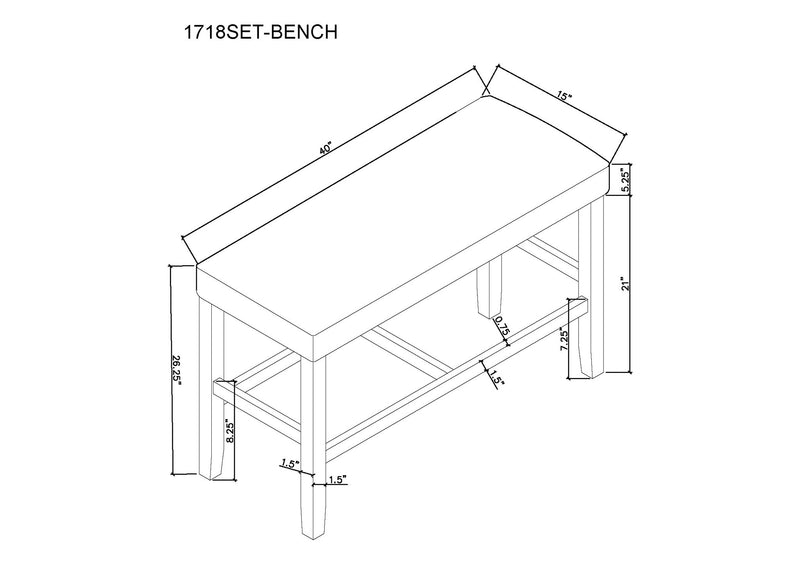 1718SET-BENCH

40"

15"

5.25"

21"

26.25"

0.75"

7.25"

1.5"

8.25"

1.5"

1.5"